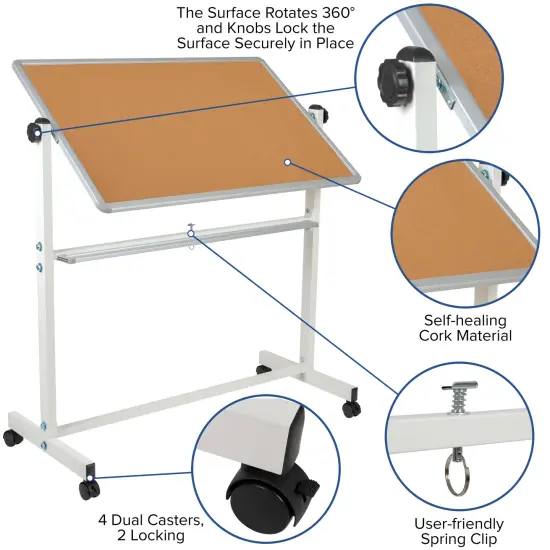 The Surface Rotates 360° and Knobs Lock the Surface Securely in Place

Self-healing Cork Material

4 Dual Casters, 2 Locking

User-friendly Spring Clip