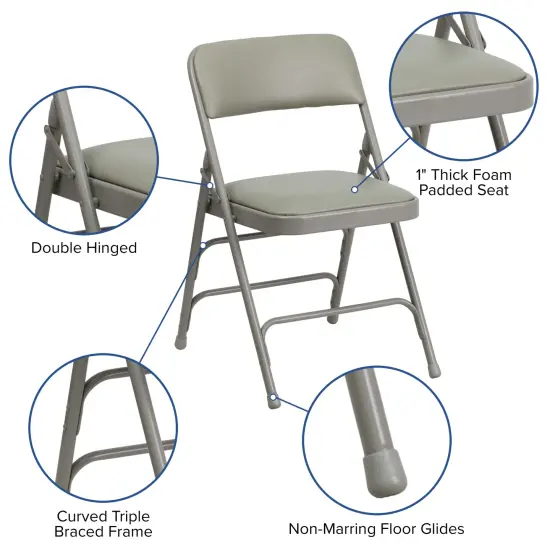 1" Thick Foam Padded Seat

Double Hinged

Curved Triple Braced Frame

Non-Marring Floor Glides