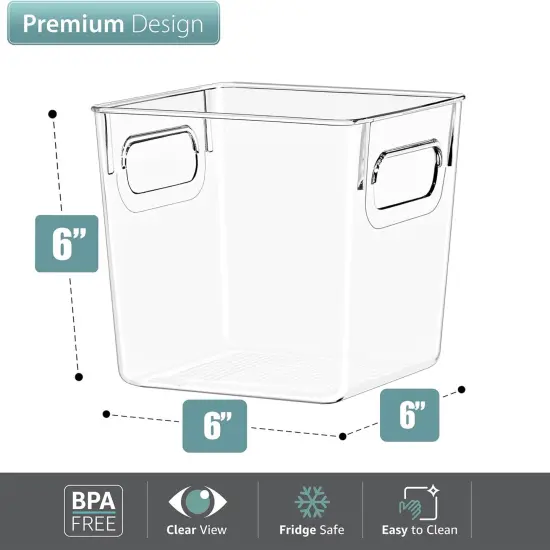 Premium Design

6”

6”

6”

BPA FREE

Clear View

Fridge Safe

Easy to Clean