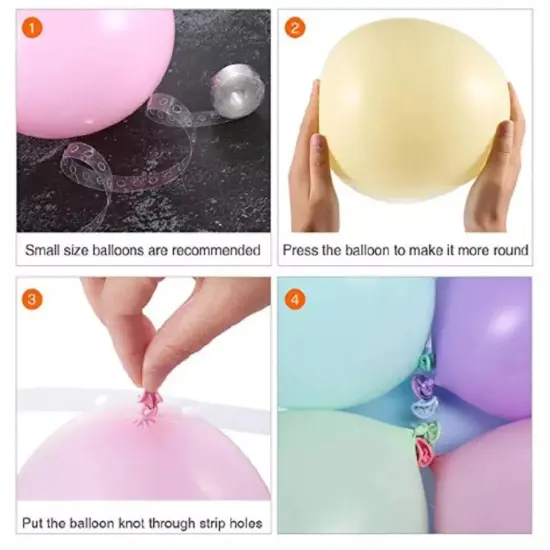 1

Small size balloons are recommended

2

Press the balloon to make it more round

3

Put the balloon knot through strip holes

4