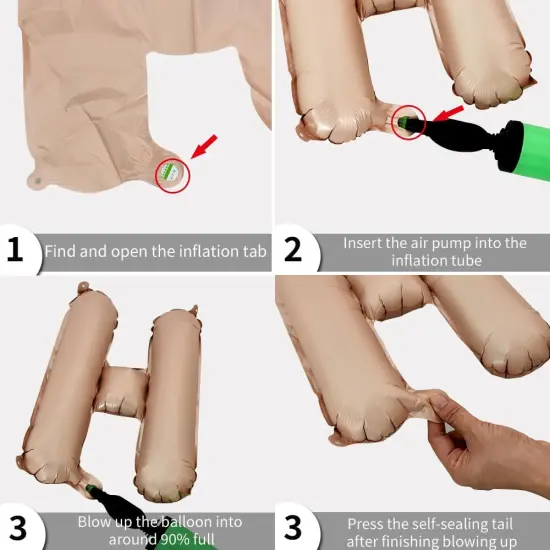 1 Find and open the inflation tab

2 Insert the air pump into the inflation tube

3 Blow up the balloon into around 90% full

3 Press the self-sealing tail after finishing blowing up