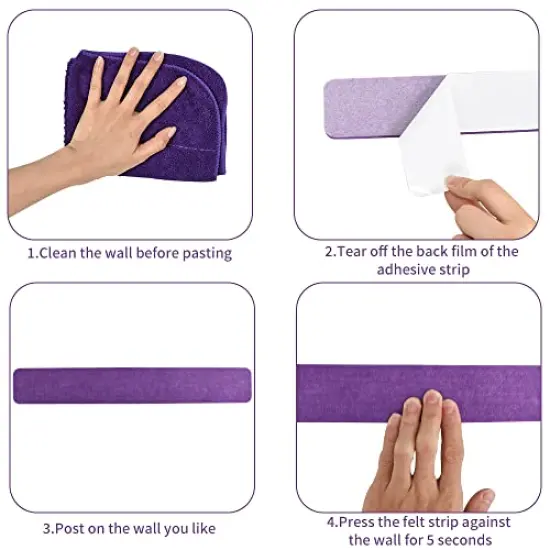 1.Clean the wall before pasting

2.Tear off the back film of the adhesive strip

3.Post on the wall you like

4.Press the felt strip against the wall for 5 seconds