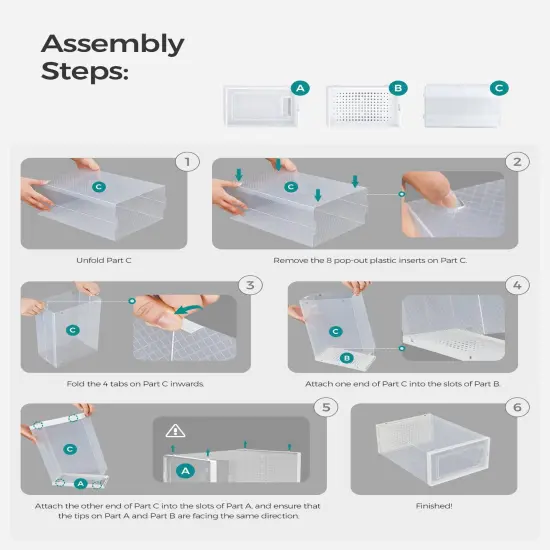 Assembly Steps:

A B C

1
C
Unfold Part C

2
C
Remove the 8 pop-out plastic inserts on Part C.

3
C
Fold the 4 tabs on Part C inwards.

4
C
B
Attach one end of Part C into the slots of Part B.

5
C
A
A
Attach the other end of Part C into the slots of Part A, and ensure that the tips on Part A and Part B are facing the same direction.

6
Finished!