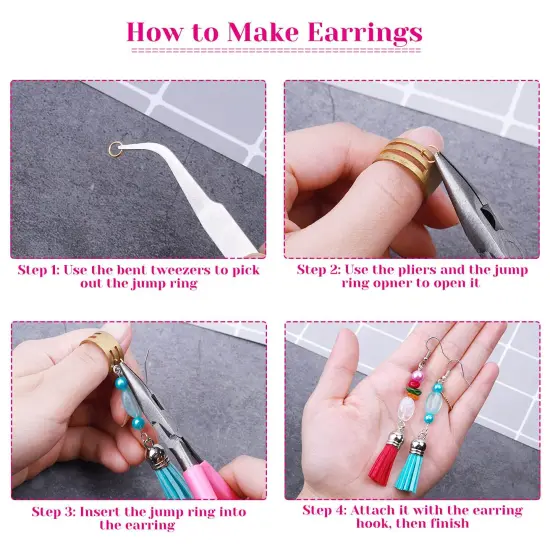 How to Make Earrings

Step 1: Use the bent tweezers to pick out the jump ring

Step 2: Use the pliers and the jump ring opner to open it

Step 3: Insert the jump ring into the earring

Step 4: Attach it with the earring hook, then finish