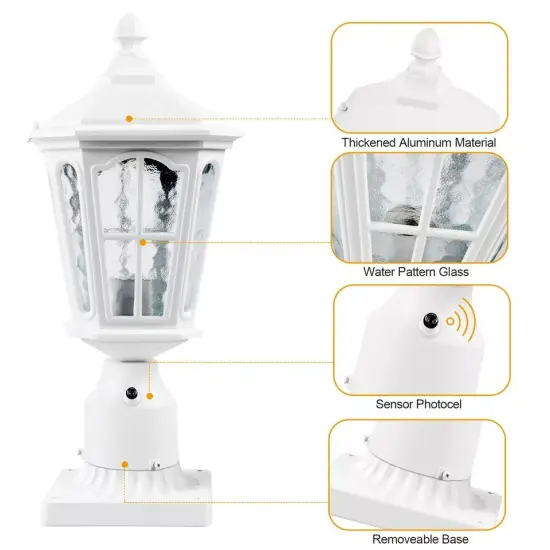 Thickened Aluminum Material

Water Pattern Glass

Sensor Photocel

Removeable Base