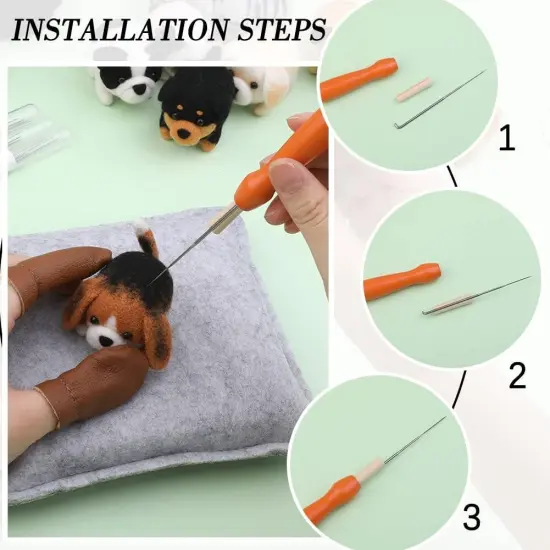 INSTALLATION STEPS

1

2

3