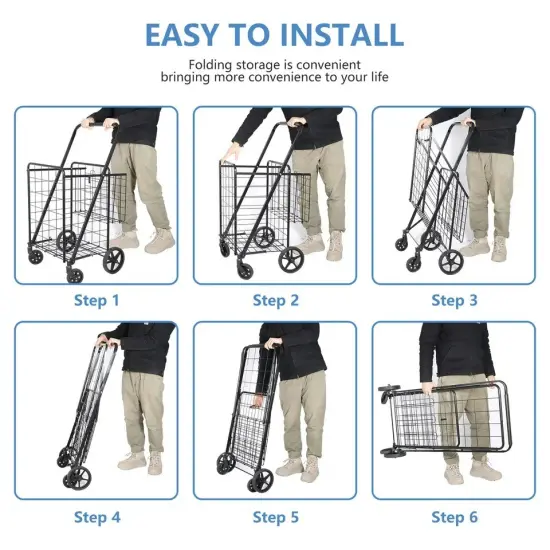 EASY TO INSTALL

Folding storage is convenient
bringing more convenience to your life

Step 1

Step 2

Step 3

Step 4

Step 5

Step 6