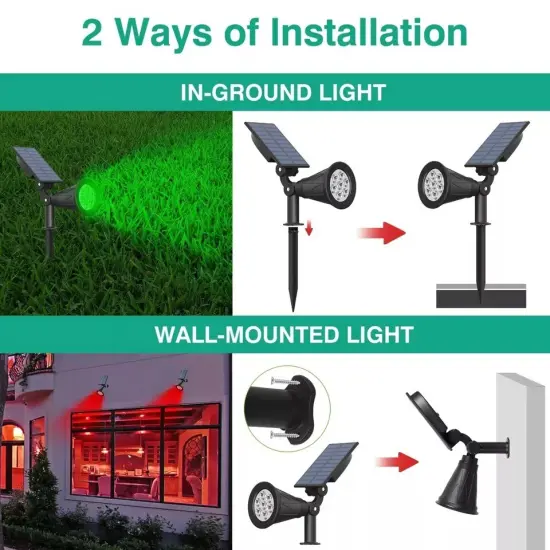 2 Ways of Installation

IN-GROUND LIGHT

WALL-MOUNTED LIGHT