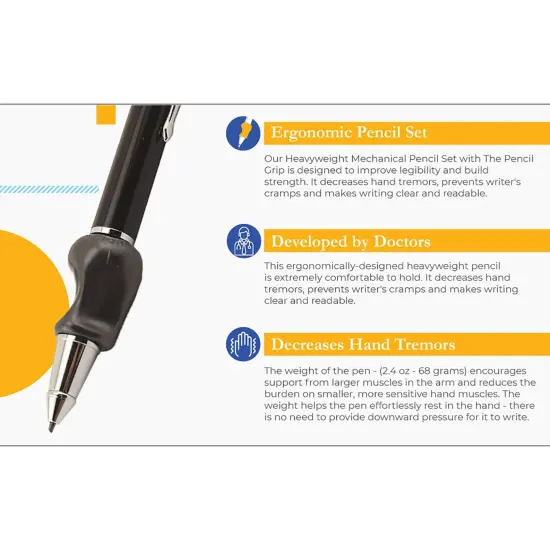 Ergonomic Pencil Set

Our Heavyweight Mechanical Pencil Set with The Pencil Grip is designed to improve legibility and build strength. It decreases hand tremors, prevents writer's cramps and makes writing clear and readable.

Developed by Doctors

This ergonomically-designed heavyweight pencil is extremely comfortable to hold. It decreases hand tremors, prevents writer's cramps and makes writing clear and readable.

Decreases Hand Tremors

The weight of the pen - (2.4 oz - 68 grams) encourages support from larger muscles in the arm and reduces the burden on smaller, more sensitive hand muscles. The weight helps the pen effortlessly rest in the hand - there is no need to provide downward pressure for it to write.