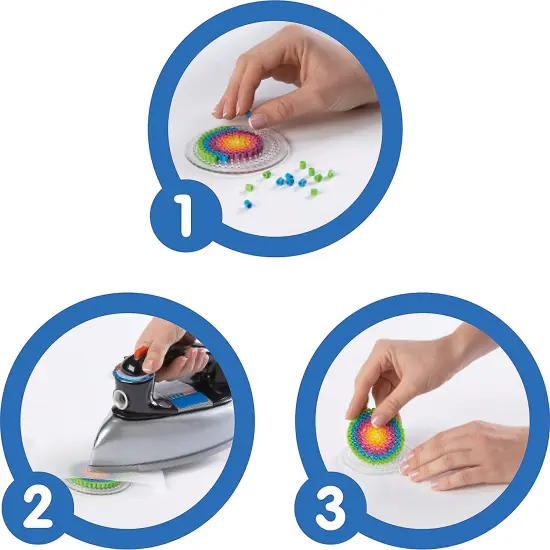 1

2

3