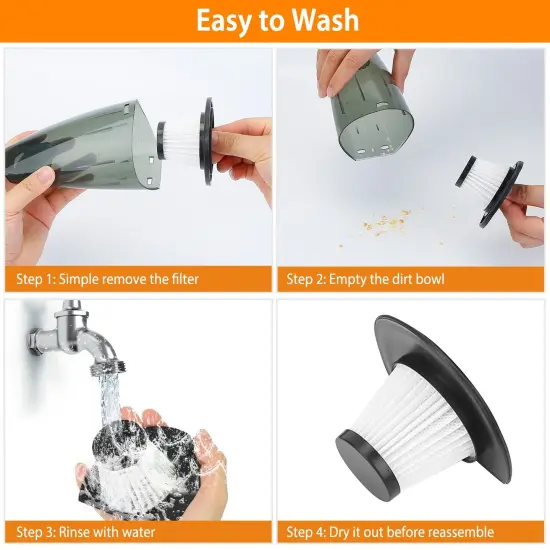 Easy to Wash

Step 1: Simple remove the filter

Step 2: Empty the dirt bowl

Step 3: Rinse with water

Step 4: Dry it out before reassemble