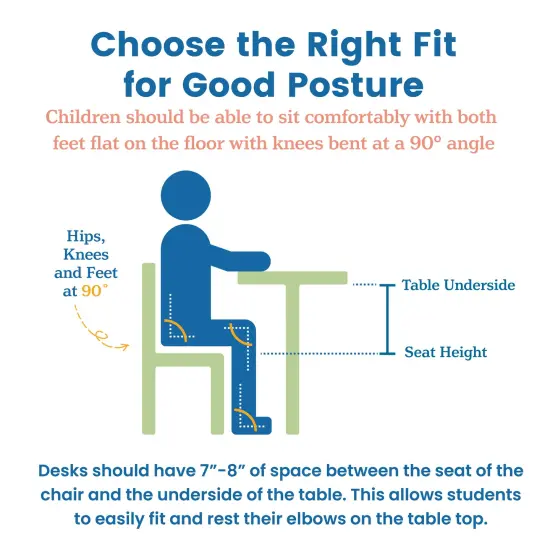 Choose the Right Fit for Good Posture

Children should be able to sit comfortably with both feet flat on the floor with knees bent at a 90° angle

Hips, Knees and Feet at 90°

Table Underside

Seat Height

Desks should have 7"-8" of space between the seat of the chair and the underside of the table. This allows students to easily fit and rest their elbows on the table top.