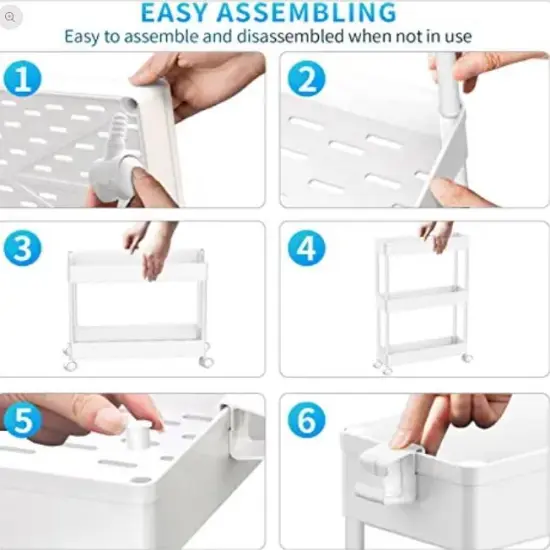 EASY ASSEMBLING

Easy to assemble and disassembled when not in use

1

2

3

4

5

6