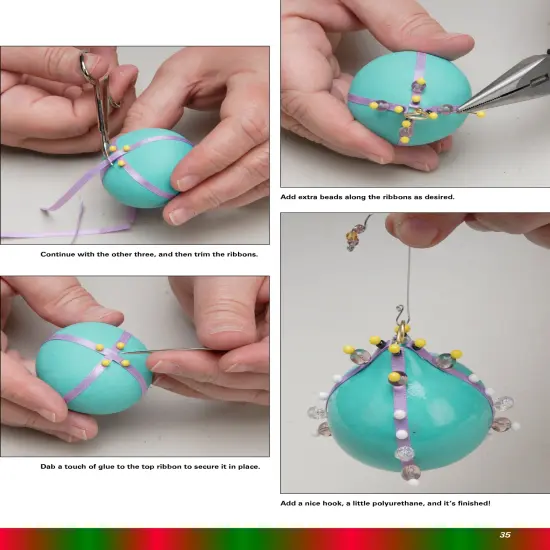 Continue with the other three, and then trim the ribbons.

Dab a touch of glue to the top ribbon to secure it in place.

Add extra beads along the ribbons as desired.

Add a nice hook, a little polyurethane, and it's finished!

35