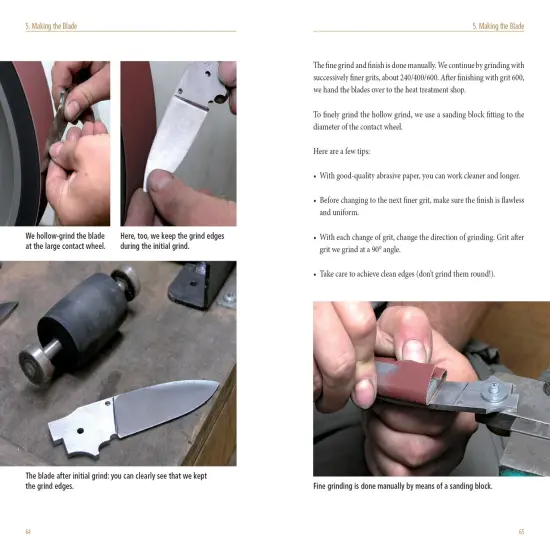 5. Making the Blade

We hollow-grind the blade at the large contact wheel.

Here, too, we keep the grind edges during the initial grind.

The blade after initial grind: you can clearly see that we kept the grind edges.

64

5. Making the Blade

The fine grind and finish is done manually. We continue by grinding with successively finer grits, about 240/400/600. After finishing with grit 600, we hand the blades over to the heat treatment shop.

To finely grind the hollow grind, we use a sanding block fitting to the diameter of the contact wheel.

Here are a few tips:

• With good-quality abrasive paper, you can work cleaner and longer.

• Before changing to the next finer grit, make sure the finish is flawless and uniform.

• With each change of grit, change the direction of grinding. Grit after grit we grind at a 90° angle.

• Take care to achieve clean edges (don't grind them round!).

Fine grinding is done manually by means of a sanding block.

65