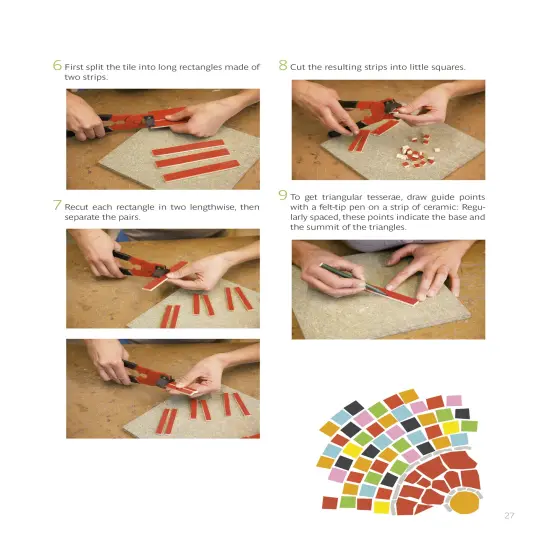 6 First split the tile into long rectangles made of two strips.

7 Recut each rectangle in two lengthwise, then separate the pairs.

8 Cut the resulting strips into little squares.

9 To get triangular tesserae, draw guide points with a felt-tip pen on a strip of ceramic: Regularly spaced, these points indicate the base and the summit of the triangles.

27