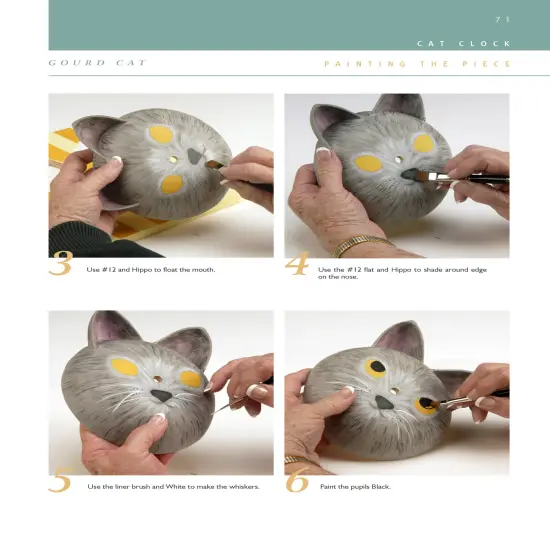 71

CAT CLOCK

GOURD CAT

PAINTING THE PIECE

3 Use #12 and Hippo to float the mouth.

4 Use the #12 flat and Hippo to shade around edge on the nose.

5 Use the liner brush and White to make the whiskers.

6 Paint the pupils Black.