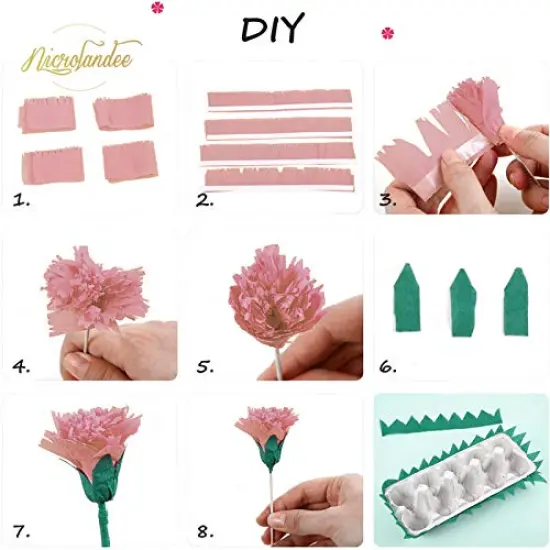 DIY

Nicrolandee

1.

2.

3.

4.

5.

6.

7.

8.