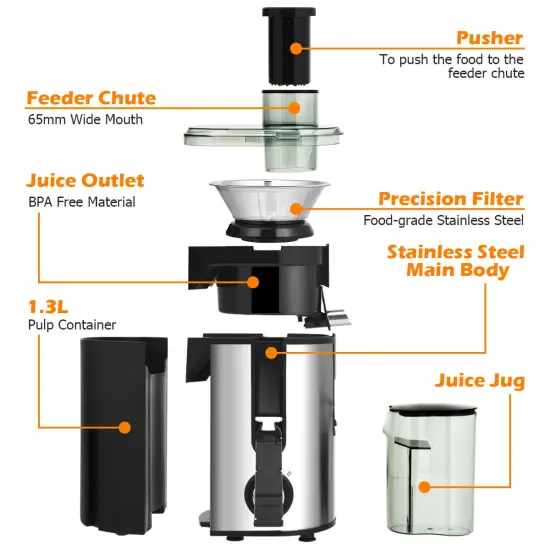 Pusher
To push the food to the feeder chute

Feeder Chute
65mm Wide Mouth

Juice Outlet
BPA Free Material

Precision Filter
Food-grade Stainless Steel

Stainless Steel Main Body

1.3L
Pulp Container

Juice Jug