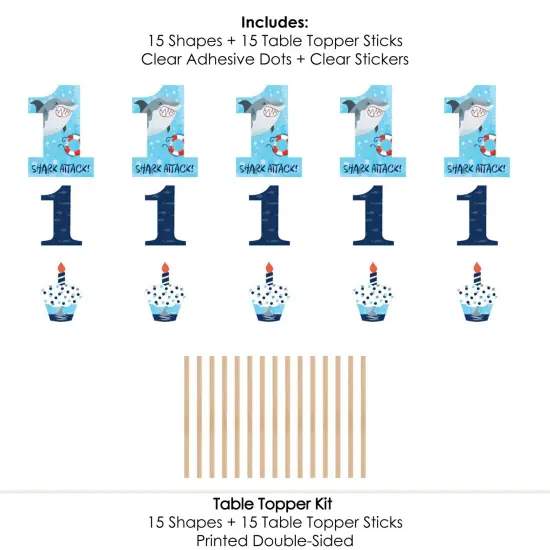 Includes:
15 Shapes + 15 Table Topper Sticks
Clear Adhesive Dots + Clear Stickers

SHARK ATTACK!
SHARK ATTACK!
SHARK ATTACK!
SHARK ATTACK!
SHARK ATTACK!

1 1 1 1 1

Table Topper Kit
15 Shapes + 15 Table Topper Sticks
Printed Double-Sided