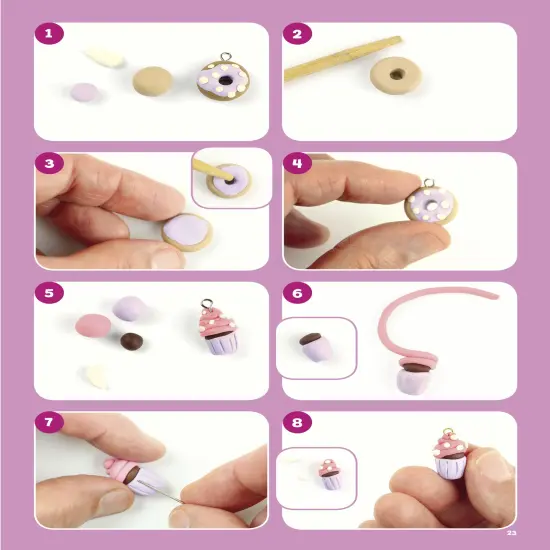 1
2
3
4
5
6
7
8
23