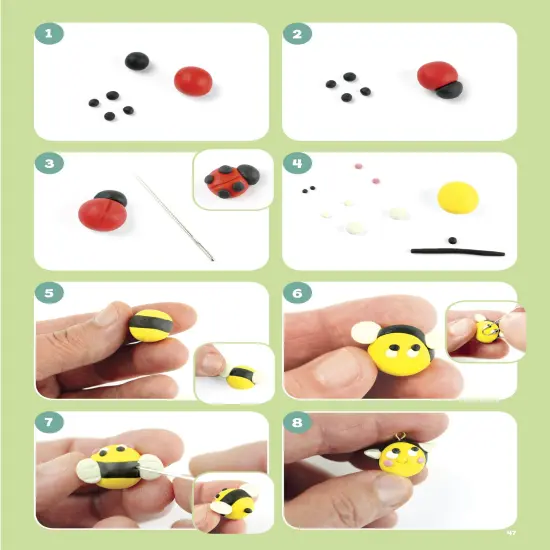 1

2

3

4

5

6

7

8

47