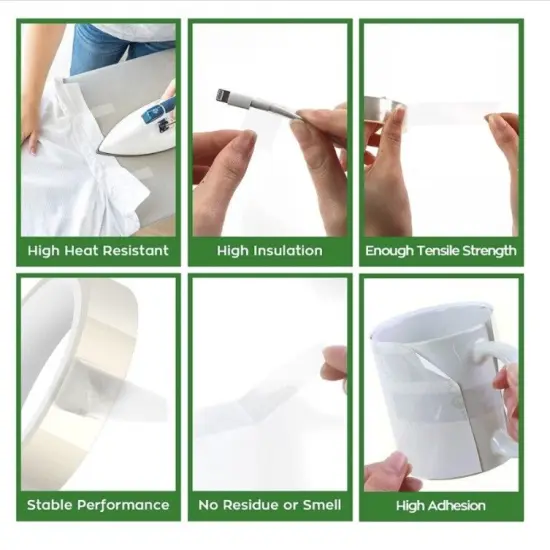 High Heat Resistant

High Insulation

Enough Tensile Strength

Stable Performance

No Residue or Smell

High Adhesion