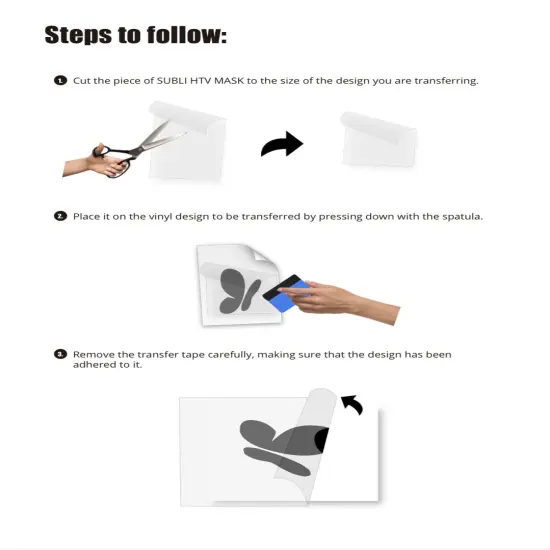 Steps to follow:

1 Cut the piece of SUBLI HTV MASK to the size of the design you are transferring.

2 Place it on the vinyl design to be transferred by pressing down with the spatula.

3 Remove the transfer tape carefully, making sure that the design has been adhered to it.