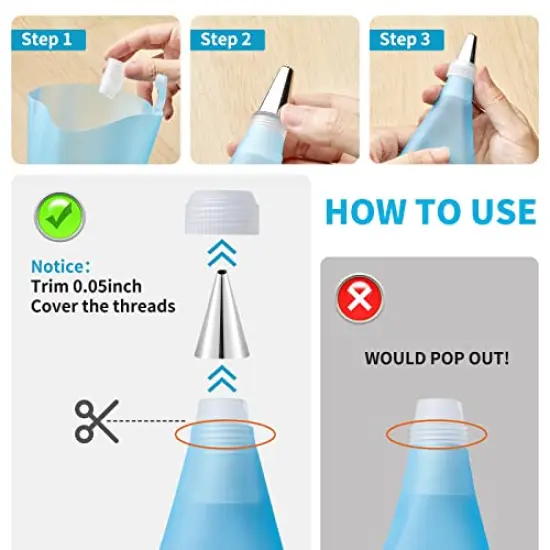 Step 1

Step 2

Step 3

HOW TO USE

Notice:
Trim 0.05inch
Cover the threads

WOULD POP OUT!