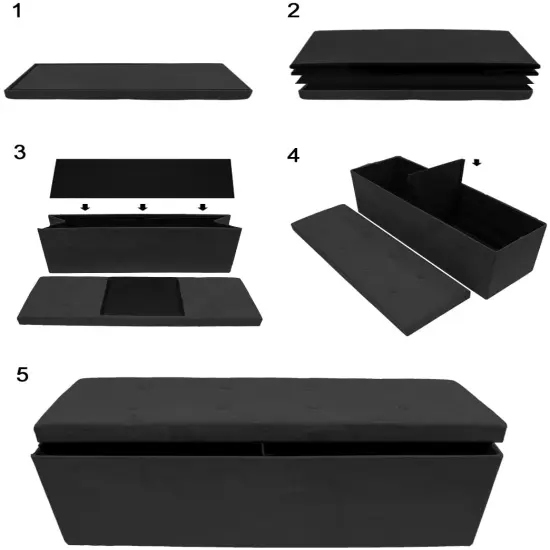 1

2

3

4

5