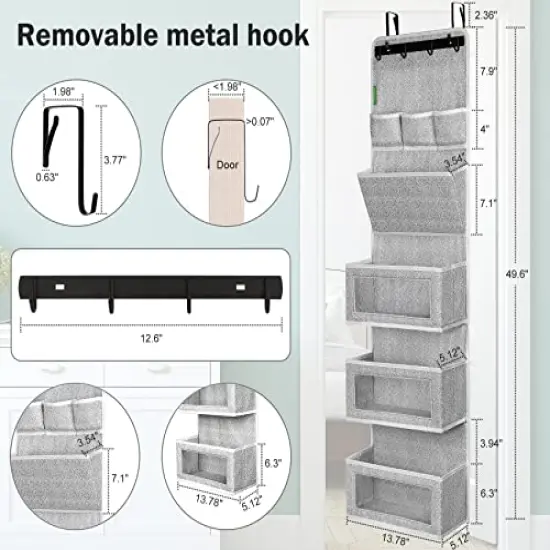 Removable metal hook

1.98"

0.63"

3.77"

<1.98"

>0.07"

Door

12.6"

3.54"

7.1"

6.3"

13.78"

5.12"

2.36"

7.9"

4"

3.54"

7.1"

49.6"

5.12"

3.94"

6.3"

13.78"

5.12"