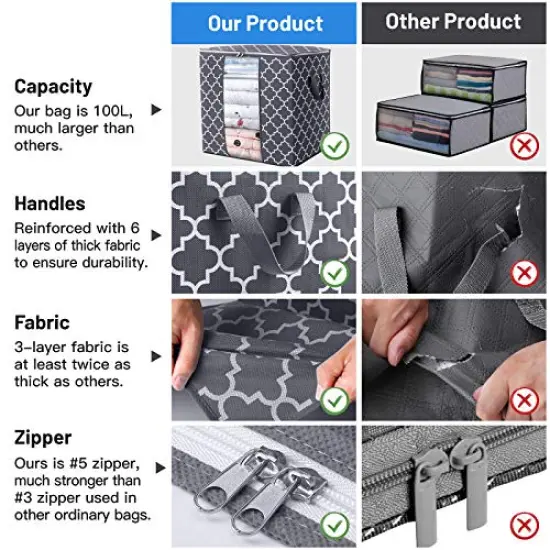 Our Product

Other Product

Capacity
Our bag is 100L, much larger than others.

Handles
Reinforced with 6 layers of thick fabric to ensure durability.

Fabric
3-layer fabric is at least twice as thick as others.

Zipper
Ours is #5 zipper, much stronger than #3 zipper used in other ordinary bags.