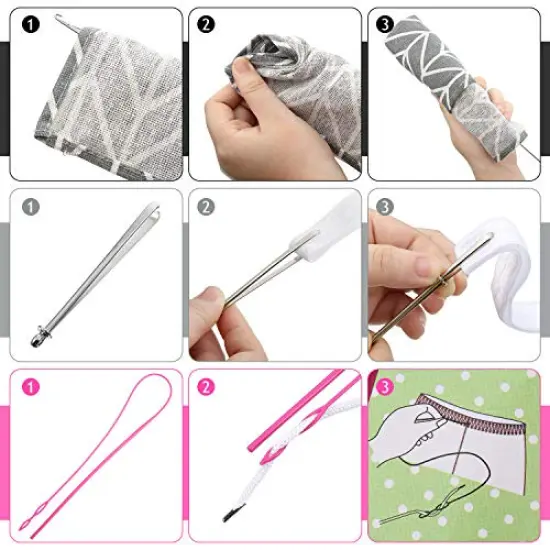 1
2
3
1
2
3
1
2
3