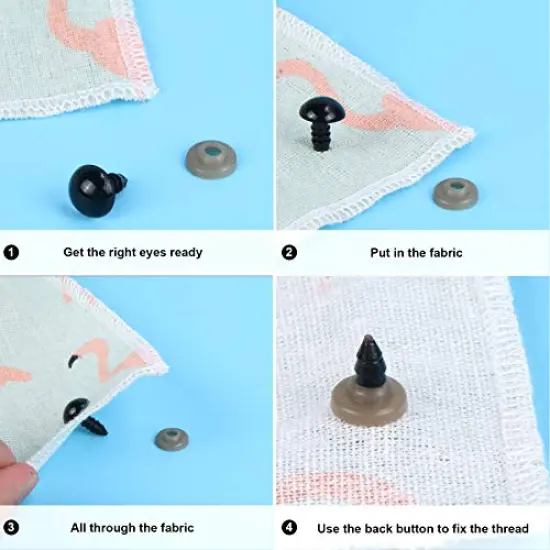 1 Get the right eyes ready

2 Put in the fabric

3 All through the fabric

4 Use the back button to fix the thread