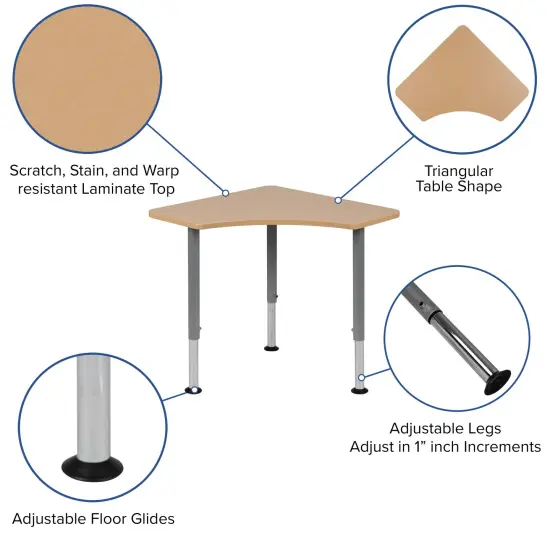 Scratch, Stain, and Warp resistant Laminate Top

Triangular Table Shape

Adjustable Legs Adjust in 1” inch Increments

Adjustable Floor Glides