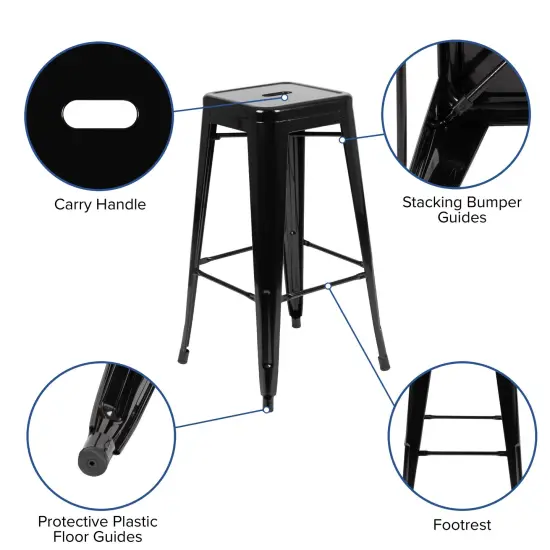 Carry Handle

Stacking Bumper Guides

Protective Plastic Floor Guides

Footrest