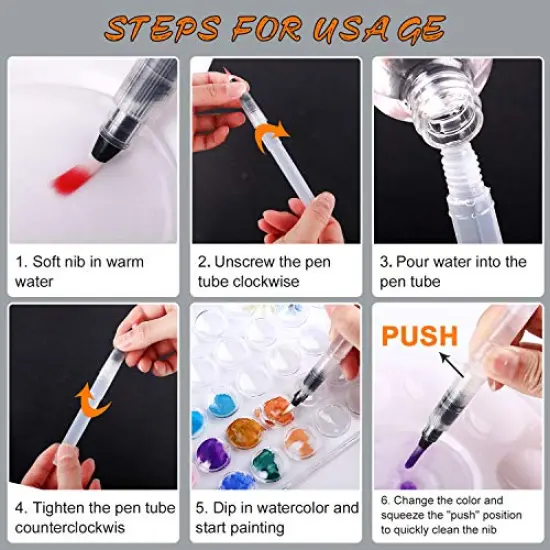 STEPS FOR USAGE

1. Soft nib in warm water

2. Unscrew the pen tube clockwise

3. Pour water into the pen tube

4. Tighten the pen tube counterclockwis

5. Dip in watercolor and start painting

PUSH

6. Change the color and squeeze the "push" position to quickly clean the nib