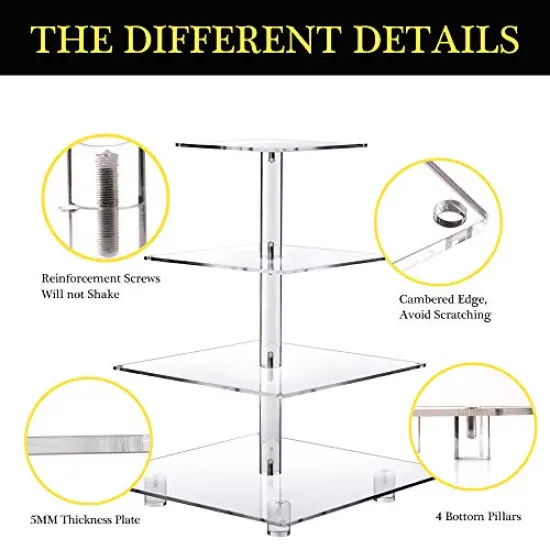 THE DIFFERENT DETAILS

Reinforcement Screws Will not Shake

Cambered Edge, Avoid Scratching

5MM Thickness Plate

4 Bottom Pillars