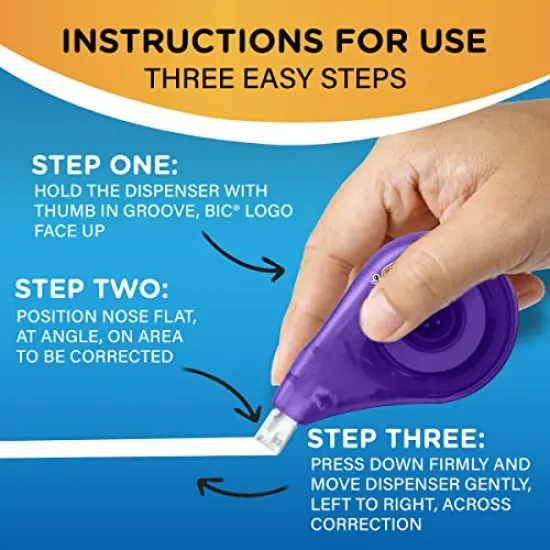 INSTRUCTIONS FOR USE
THREE EASY STEPS

STEP ONE:
HOLD THE DISPENSER WITH THUMB IN GROOVE, BIC® LOGO FACE UP

STEP TWO:
POSITION NOSE FLAT, AT ANGLE, ON AREA TO BE CORRECTED

STEP THREE:
PRESS DOWN FIRMLY AND MOVE DISPENSER GENTLY, LEFT TO RIGHT, ACROSS CORRECTION