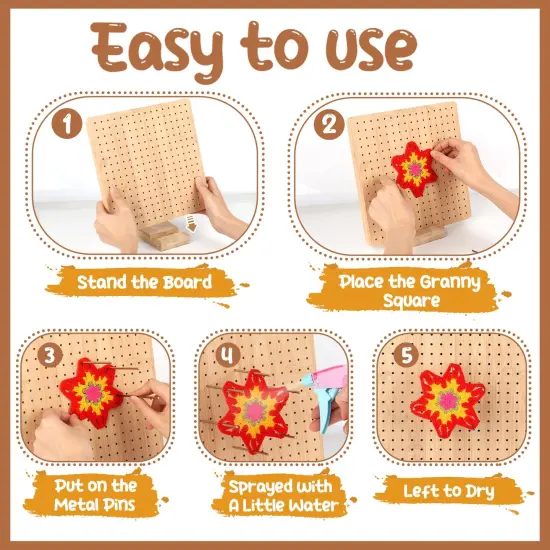 Easy to use

1

Stand the Board

2

Place the Granny Square

3

Put on the Metal Pins

4

Sprayed with A Little Water

5

Left to Dry