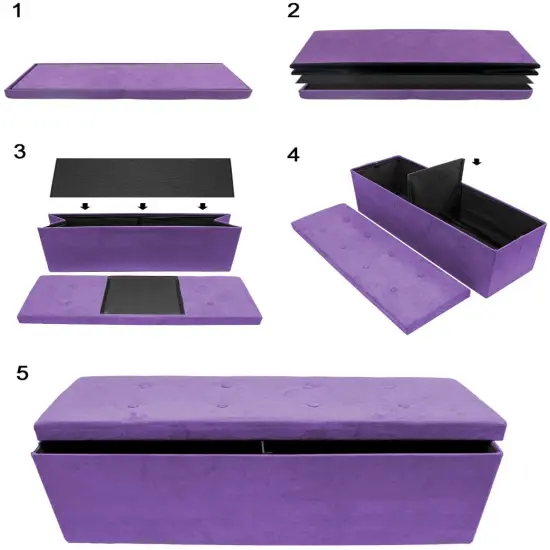 1

2

3

4

5