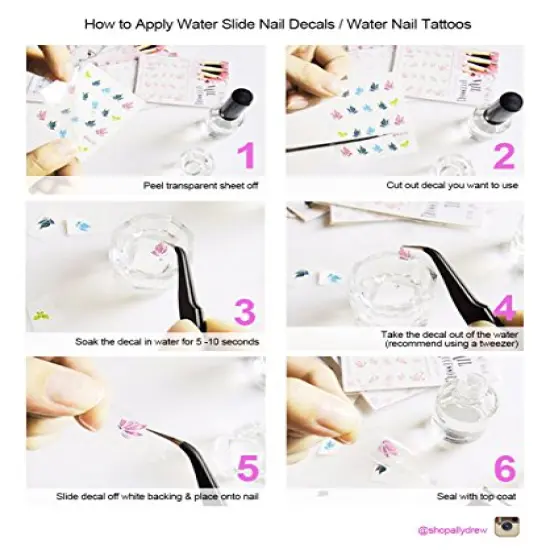 How to Apply Water Slide Nail Decals / Water Nail Tattoos

1
Peel transparent sheet off

2
Cut out decal you want to use

3
Soak the decal in water for 5 -10 seconds

4
Take the decal out of the water (recommend using a tweezer)

5
Slide decal off white backing & place onto nail

6
Seal with top coat

@shopallydrew