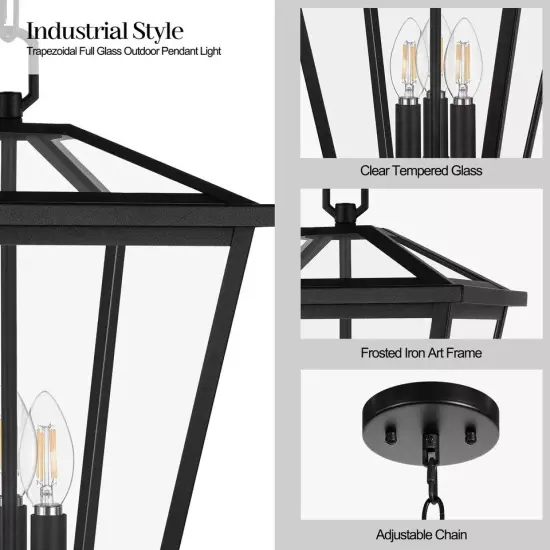 Industrial Style
Trapezoidal Full Glass Outdoor Pendant Light

Clear Tempered Glass

Frosted Iron Art Frame

Adjustable Chain