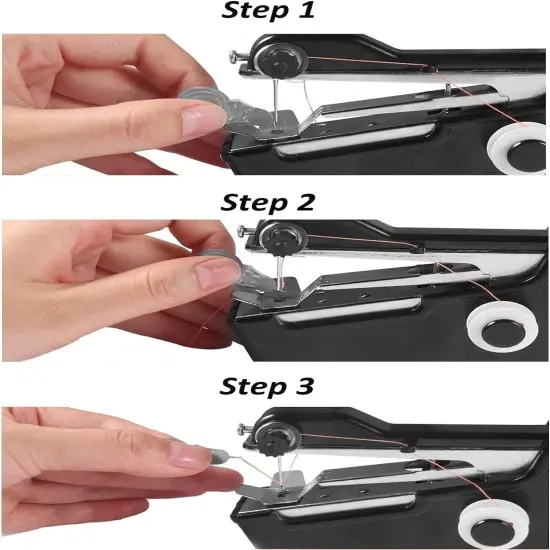 Step 1

Step 2

Step 3