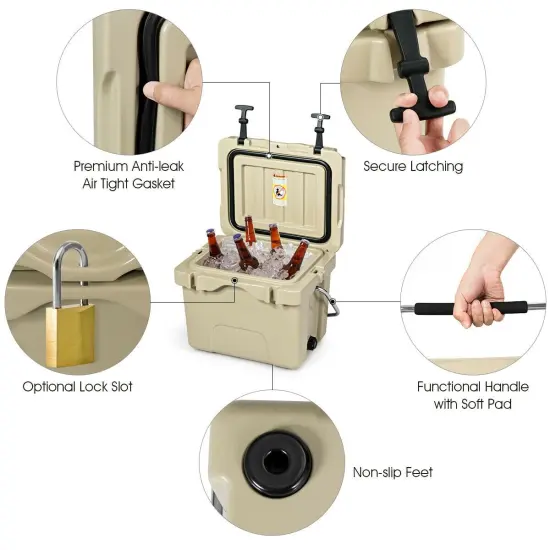 Premium Anti-leak
Air Tight Gasket

Secure Latching

Optional Lock Slot

Functional Handle
with Soft Pad

Non-slip Feet