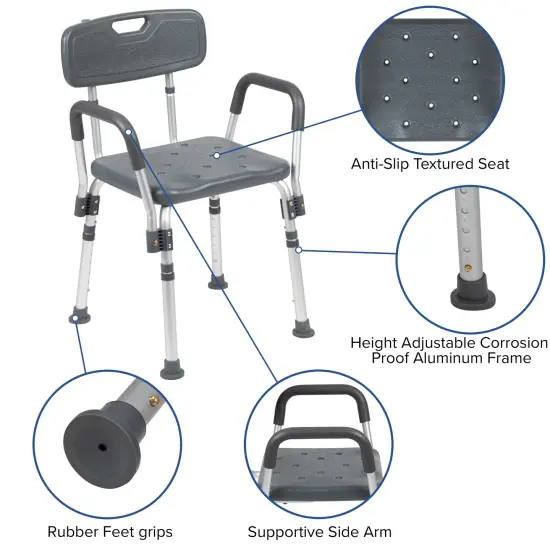 Anti-Slip Textured Seat

Height Adjustable Corrosion Proof Aluminum Frame

Rubber Feet grips

Supportive Side Arm