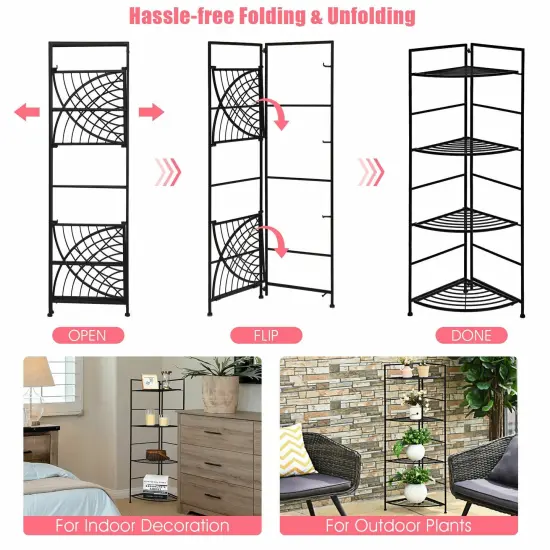 Hassle-free Folding & Unfolding

OPEN

FLIP

DONE

For Indoor Decoration

For Outdoor Plants