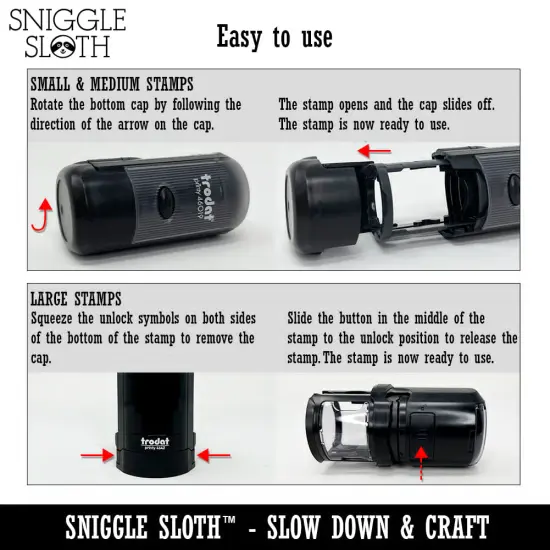 SNIGGLE SLOTH

Easy to use

SMALL & MEDIUM STAMPS
Rotate the bottom cap by following the direction of the arrow on the cap.

The stamp opens and the cap slides off. The stamp is now ready to use.

trodat printy 46019

LARGE STAMPS
Squeeze the unlock symbols on both sides of the bottom of the stamp to remove the cap.

Slide the button in the middle of the stamp to the unlock position to release the stamp. The stamp is now ready to use.

trodat printy 4642

SNIGGLE SLOTH™ - SLOW DOWN & CRAFT