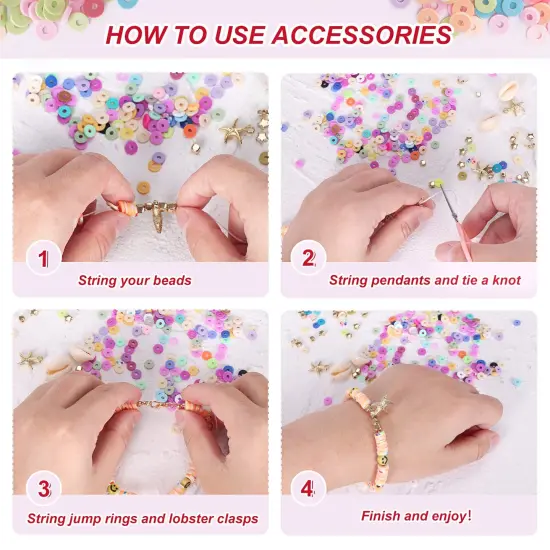 HOW TO USE ACCESSORIES

1

String your beads

2

String pendants and tie a knot

3

String jump rings and lobster clasps

4

Finish and enjoy!