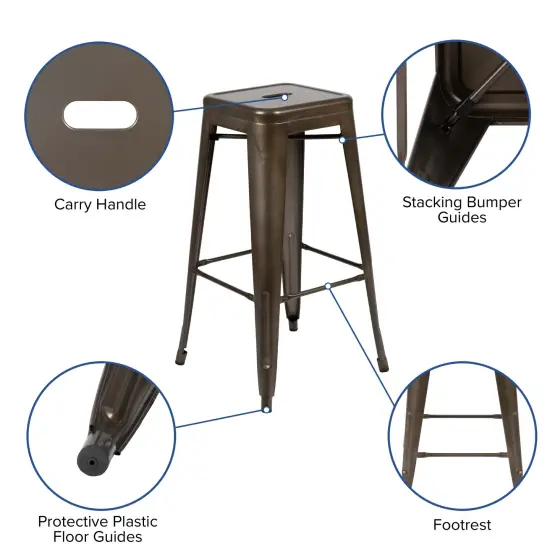 Carry Handle

Stacking Bumper Guides

Protective Plastic Floor Guides

Footrest